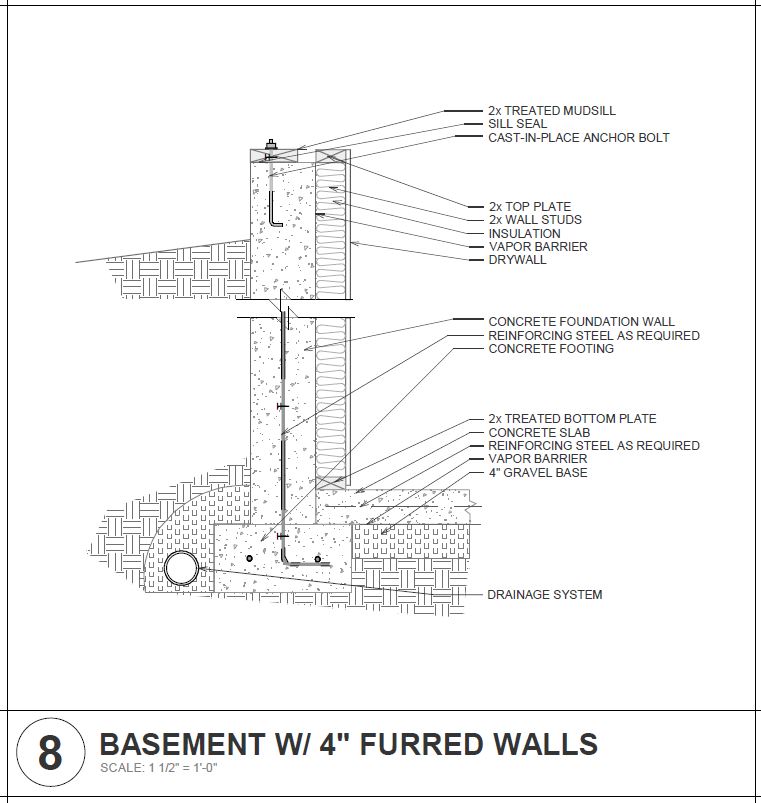 2x TREATED MUDSILL
SILL SEAL
CAST-IN-PLACE ANCHOR BOLT

2x TOP PLATE
2x WALL STUDS
INSULATION
VAPOR BARRIER
DRYWALL

CONCRETE FOUNDATION WALL
REINFORCING STEEL AS REQUIRED
CONCRETE FOOTING

2x TREATED BOTTOM PLATE
CONCRETE SLAB
REINFORCING STEEL AS REQUIRED
VAPOR BARRIER
4" GRAVEL BASE

DRAINAGE SYSTEM

8

BASEMENT W/ 4" FURRED WALLS
SCALE: 1 1/2" = 1'-0"